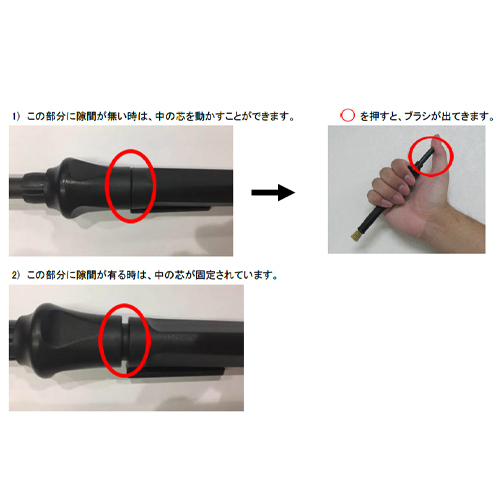 1) この部分に隙間が無い時は、中の芯を動かすことができます。

○ を押すと、ブラシが出てきます。

2) この部分に隙間が有る時は、中の芯が固定されています。