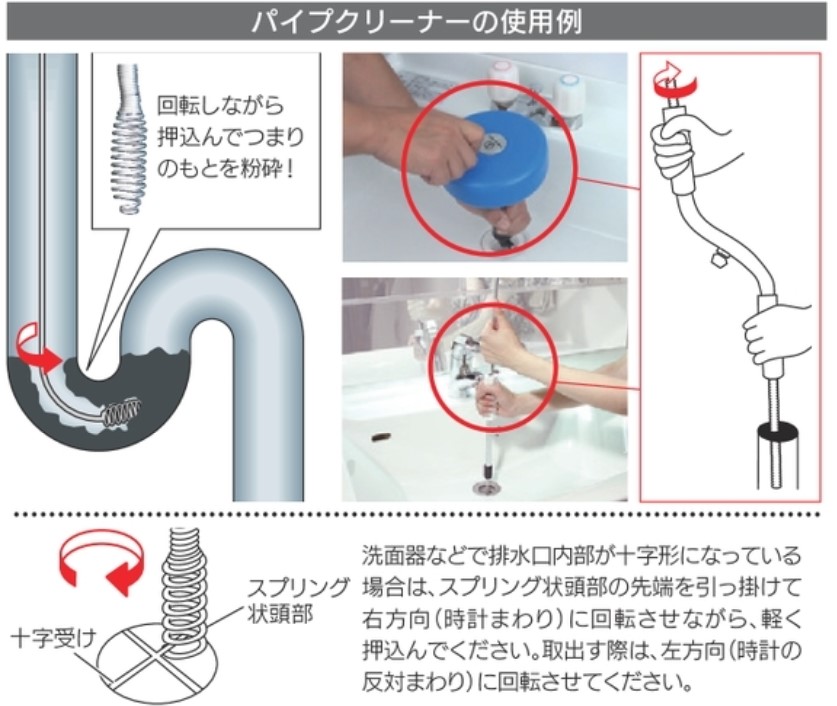 パイプクリーナーの使用例

回転しながら押込んでつまりのもとを粉砕！

スプリング状頭部

十字受け

洗面器などで排水口内部が十字形になっている場合は、スプリング状頭部の先端を引っ掛けて右方向（時計まわり）に回転させながら、軽く押込んでください。取出す際は、左方向（時計の反対まわり）に回転させてください。