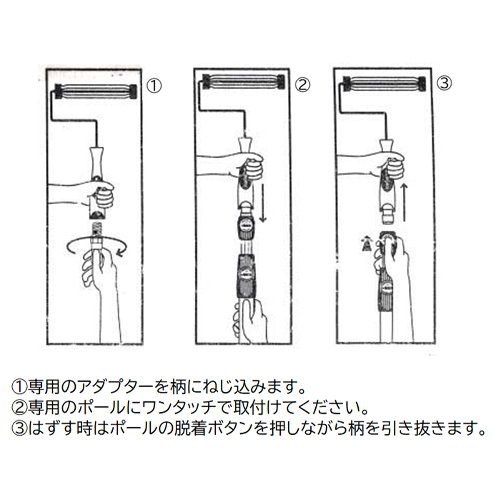 ①

②

③

①専用のアダプターを柄にねじ込みます。
②専用のポールにワンタッチで取付けてください。
③はずす時はポールの脱着ボタンを押しながら柄を引き抜きます。