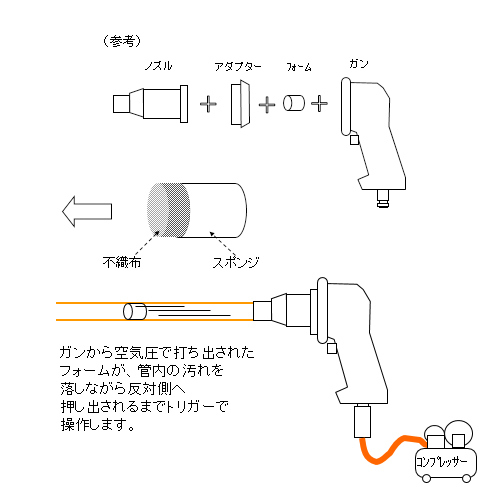 （参考）

ノズル　アダプター　フォーム　ガン

不織布　スポンジ

ガンから空気圧で打ち出されたフォームが、管内の汚れを落しながら反対側へ押し出されるまでトリガーで操作します。

コンプレッサー