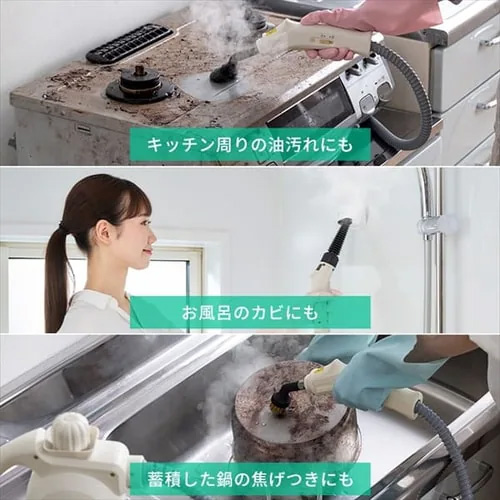 キッチン周りの油汚れにも

お風呂のカビにも

蓄積した鍋の焦げつきにも