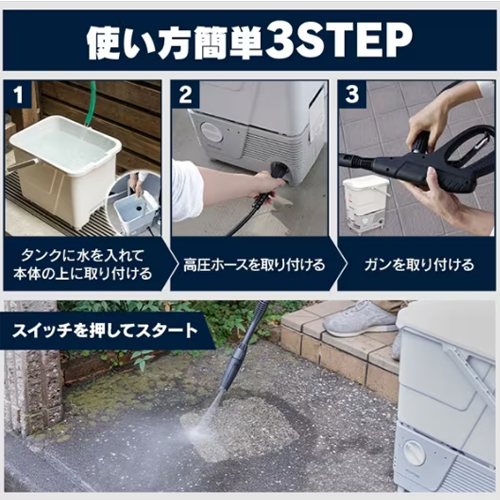 使い方簡単3STEP

1

タンクに水を入れて本体の上に取り付ける

2

高圧ホースを取り付ける

3

ガンを取り付ける

スイッチを押してスタート