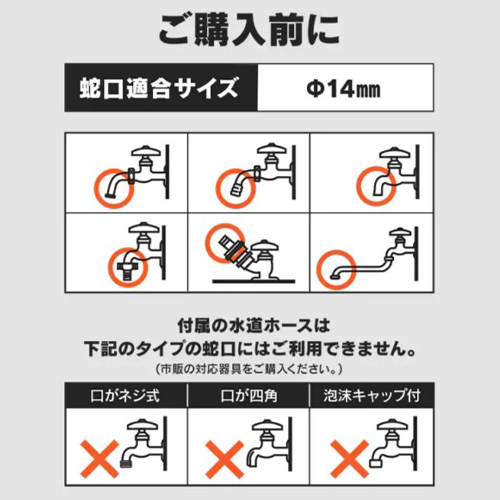 ご購入前に

| 蛇口適合サイズ | Φ14㎜ |
|---|---|

付属の水道ホースは
下記のタイプの蛇口にはご利用できません。
（市販の対応器具をご購入ください。）

| 口がネジ式 | 口が四角 | 泡沫キャップ付 |
|---|---|---|