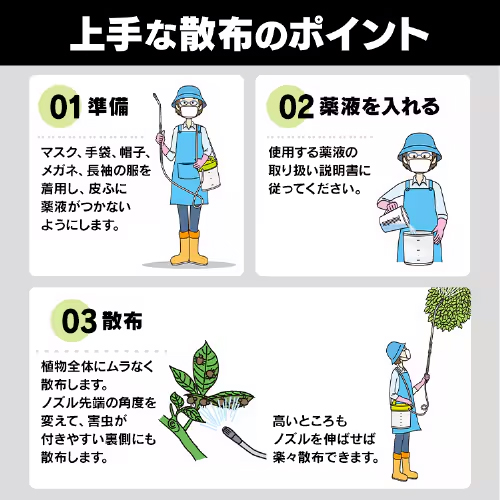 上手な散布のポイント

01 準備

マスク、手袋、帽子、メガネ、長袖の服を着用し、皮ふに薬液がつかないようにします。

02 薬液を入れる

使用する薬液の取り扱い説明書に従ってください。

03 散布

植物全体にムラなく散布します。ノズル先端の角度を変えて、害虫が付きやすい裏側にも散布します。

高いところもノズルを伸ばせば楽々散布できます。