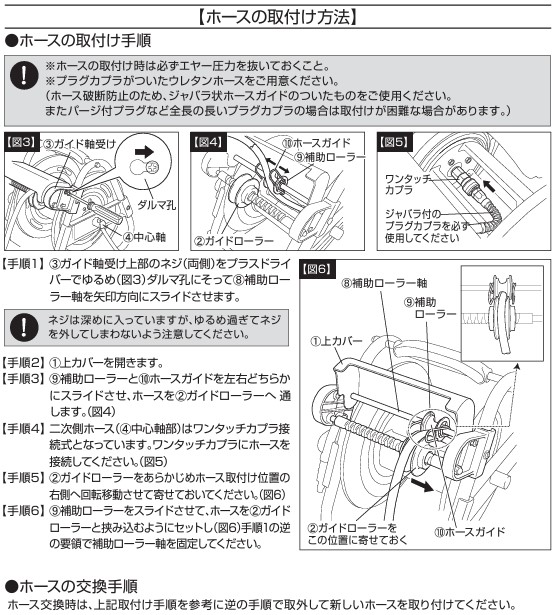 【ホースの取付け方法】

●ホースの取付け手順

※ホースの取付け時は必ずエヤー圧力を抜いておくこと。
※プラグカプラがついたウレタンホースをご用意ください。
（ホース破断防止のため、ジャバラ状ホースガイドのついたものをご使用ください。
またパージ付プラグなど全長の長いプラグカプラの場合は取付けが困難な場合があります。）

【図3】
③ガイド軸受け
ダルマ孔
④中心軸

【図4】
⑩ホースガイド
⑨補助ローラー
②ガイドローラー

【図5】
ワンタッチカプラ
ジャバラ付のプラグカプラを必ず使用してください

【手順1】③ガイド軸受け上部のネジ(両側)をプラスドライバーでゆるめ(図3)ダルマ孔にそって⑧補助ローラー軸を矢印方向にスライドさせます。

ネジは深めに入っていますが、ゆるめ過ぎてネジを外してしまわないよう注意してください。

【手順2】①上カバーを開きます。
【手順3】⑨補助ローラーと⑩ホースガイドを左右どちらかにスライドさせ、ホースを②ガイドローラーへ 通します。(図4)
【手順4】二次側ホース（④中心軸部）はワンタッチカプラ接続式となっています。ワンタッチカプラにホースを接続してください。(図5)
【手順5】②ガイドローラーをあらかじめホース取付け位置の右側へ回転移動させて寄せておいてください。(図6)
【手順6】⑨補助ローラーをスライドさせて、ホースを②ガイドローラーと挟み込むようにセットし(図6)手順1の逆の要領で補助ローラー軸を固定してください。

【図6】
⑧補助ローラー軸
⑨補助ローラー
①上カバー
②ガイドローラーをこの位置に寄せておく
⑩ホースガイド

●ホースの交換手順
ホース交換時は、上記取付け手順を参考に逆の手順で取外して新しいホースを取り付けてください。