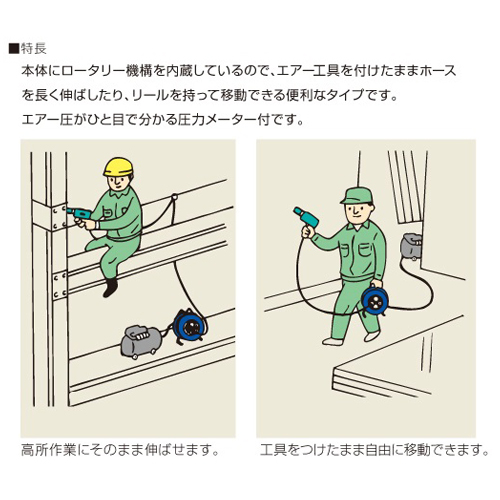 ■特長
本体にロータリー機構を内蔵しているので、エアー工具を付けたままホースを長く伸ばしたり、リールを持って移動できる便利なタイプです。
エアー圧がひと目で分かる圧力メーター付です。

高所作業にそのまま伸ばせます。

工具をつけたまま自由に移動できます。