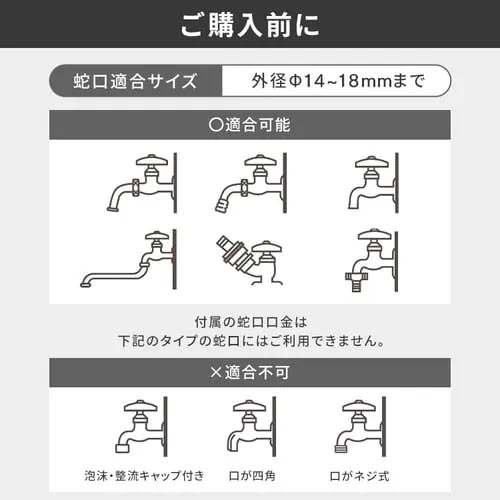 ご購入前に

蛇口適合サイズ　外径Φ14~18mmまで

○適合可能

付属の蛇口口金は
下記のタイプの蛇口にはご利用できません。

×適合不可

泡沫・整流キャップ付き　口が四角　口がネジ式