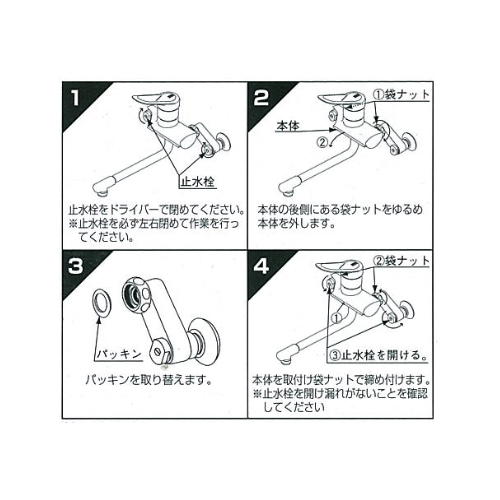 1

止水栓

止水栓をドライバーで閉めてください。
※止水栓を必ず左右閉めて作業を行ってください。

2

①袋ナット

本体

②

本体の後側にある袋ナットをゆるめ本体を外します。

3

パッキン

パッキンを取り替えます。

4

②袋ナット

①

③止水栓を開ける。

本体を取付け袋ナットで締め付けます。
※止水栓を開け漏れがないことを確認してください