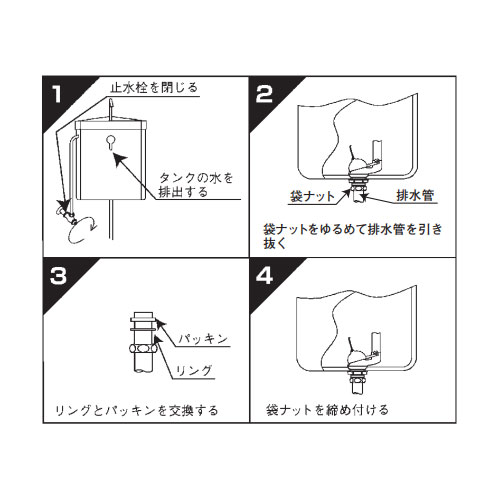 1

止水栓を閉じる

タンクの水を排出する

2

袋ナット

排水管

袋ナットをゆるめて排水管を引き抜く

3

パッキン

リング

リングとパッキンを交換する

4

袋ナットを締め付ける