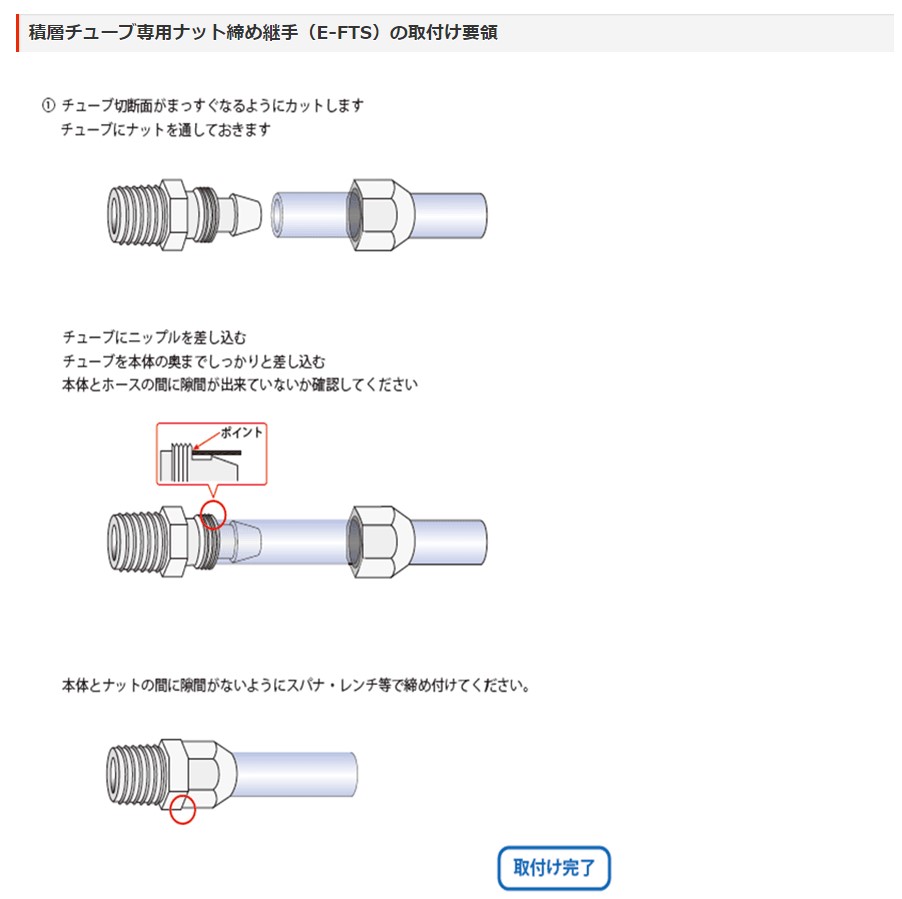 積層チューブ専用ナット締め継手（E-FTS）の取付け要領

① チューブ切断面がまっすぐなるようにカットします
チューブにナットを通しておきます

チューブにニップルを差し込む
チューブを本体の奥までしっかりと差し込む
本体とホースの間に隙間が出来ていないか確認してください

ポイント

本体とナットの間に隙間がないようにスパナ・レンチ等で締め付けてください。

取付け完了