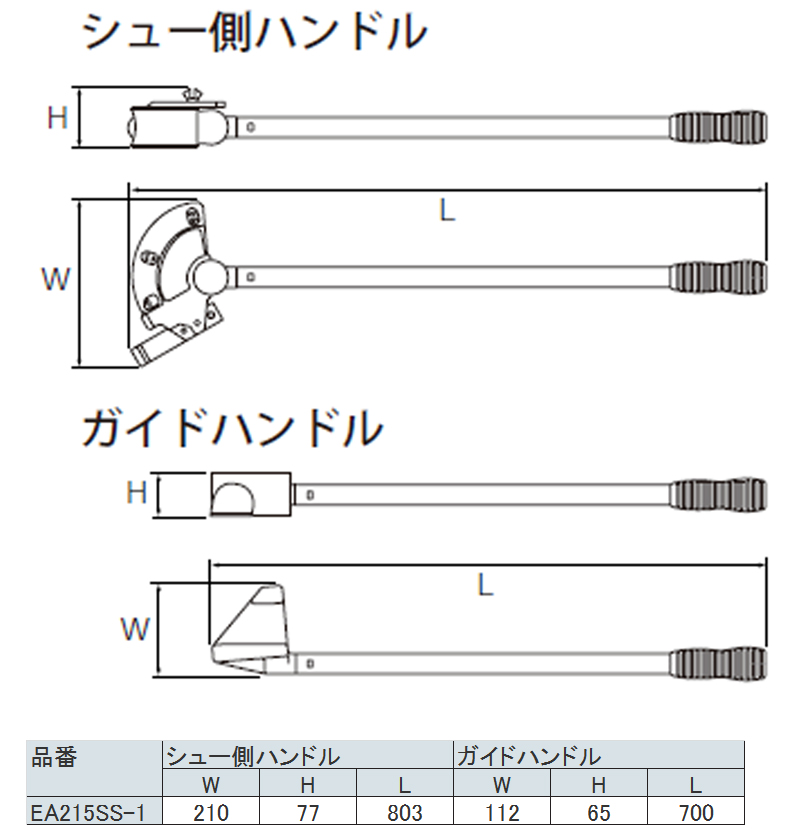 シュー側ハンドル

H

L

W

ガイドハンドル

H

L

W

| 品番 | シュー側ハンドル | | | ガイドハンドル | | |
|---|---|---|---|---|---|---|
| | W | H | L | W | H | L |
| EA215SS-1 | 210 | 77 | 803 | 112 | 65 | 700 |