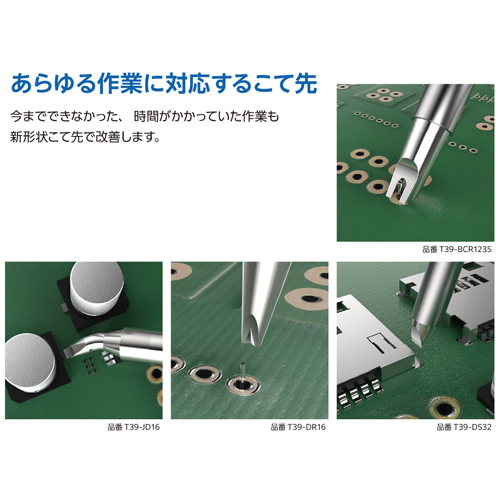 あらゆる作業に対応するこて先

今までできなかった、 時間がかかっていた作業も新形状こて先で改善します。

品番 T39-BCR1235

品番 T39-JD16

品番 T39-DR16

品番 T39-DS32