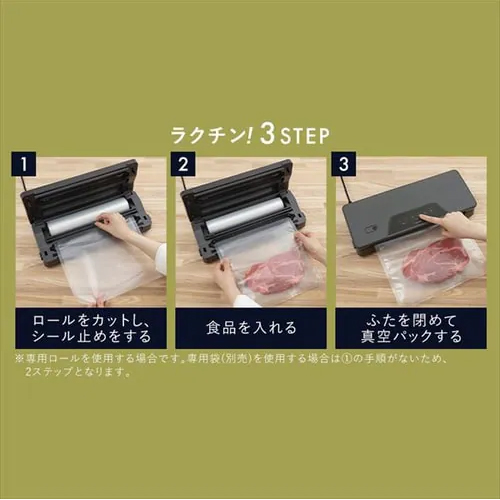 ラクチン! 3 STEP

1

ロールをカットし、シール止めをする

2

食品を入れる

3

ふたを閉めて真空パックする

※専用ロールを使用する場合です。専用袋(別売)を使用する場合は①の手順がないため、2ステップとなります。