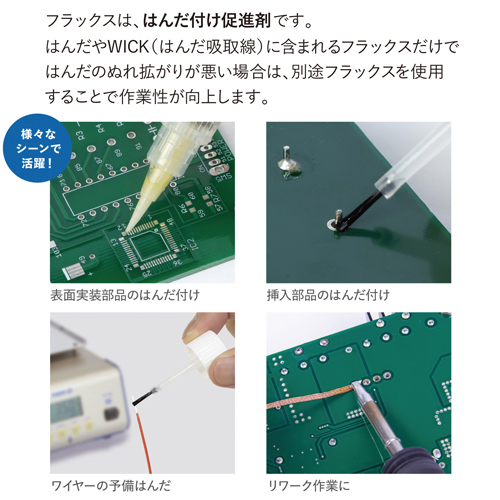 フラックスは、はんだ付け促進剤です。
はんだやWICK（はんだ吸取線）に含まれるフラックスだけではんだのぬれ拡がりが悪い場合は、別途フラックスを使用することで作業性が向上します。

様々なシーンで活躍！

表面実装部品のはんだ付け

挿入部品のはんだ付け

ワイヤーの予備はんだ

リワーク作業に