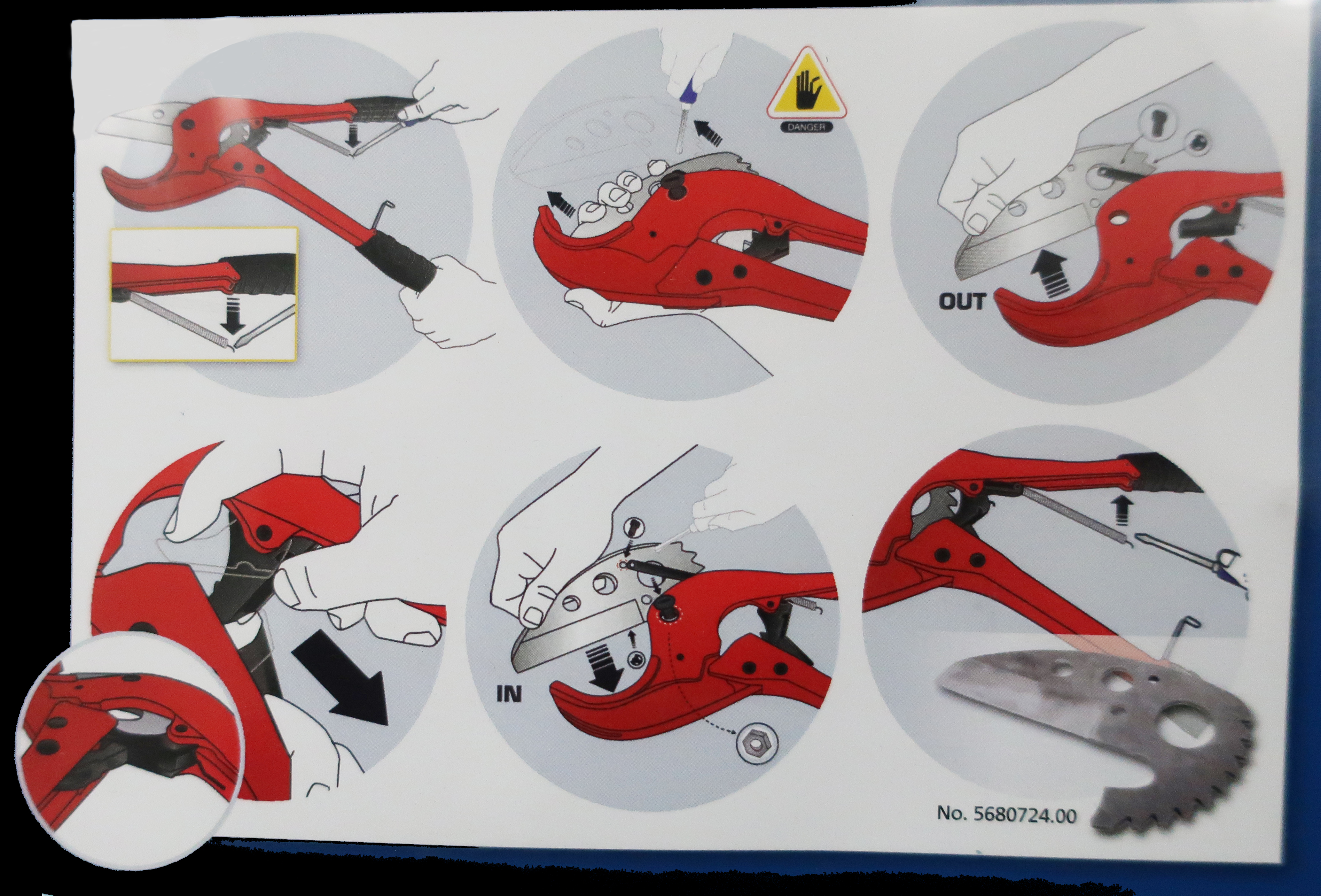 DANGER

OUT

IN

No. 5680724.00