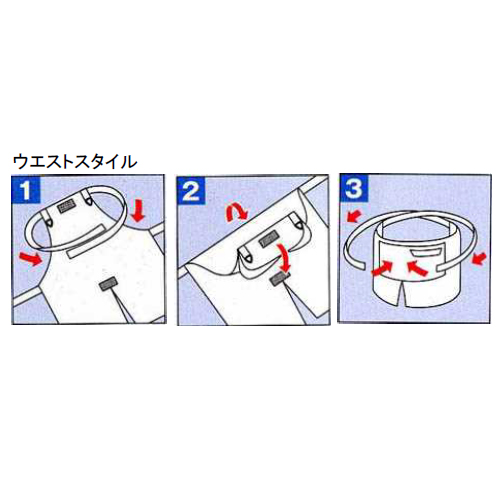 ウエストスタイル

1

2

3