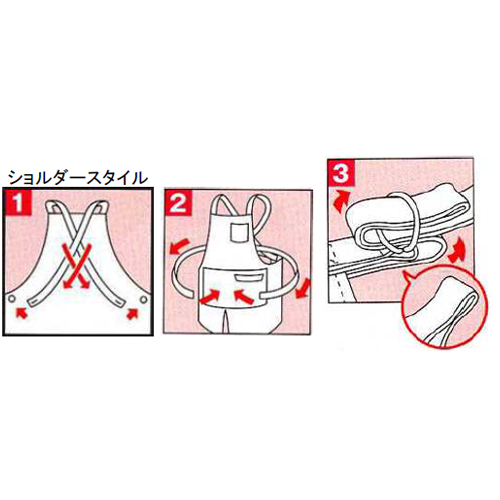 ショルダースタイル

1

2

3