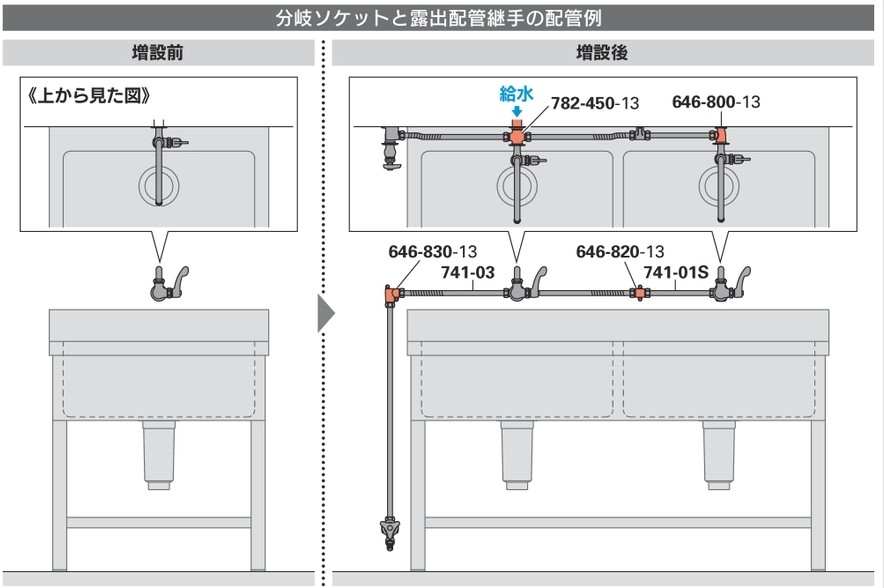 分岐ソケットと露出配管継手の配管例

増設前

《上から見た図》

増設後

給水

782-450-13

646-800-13

646-830-13

741-03

646-820-13

741-01S