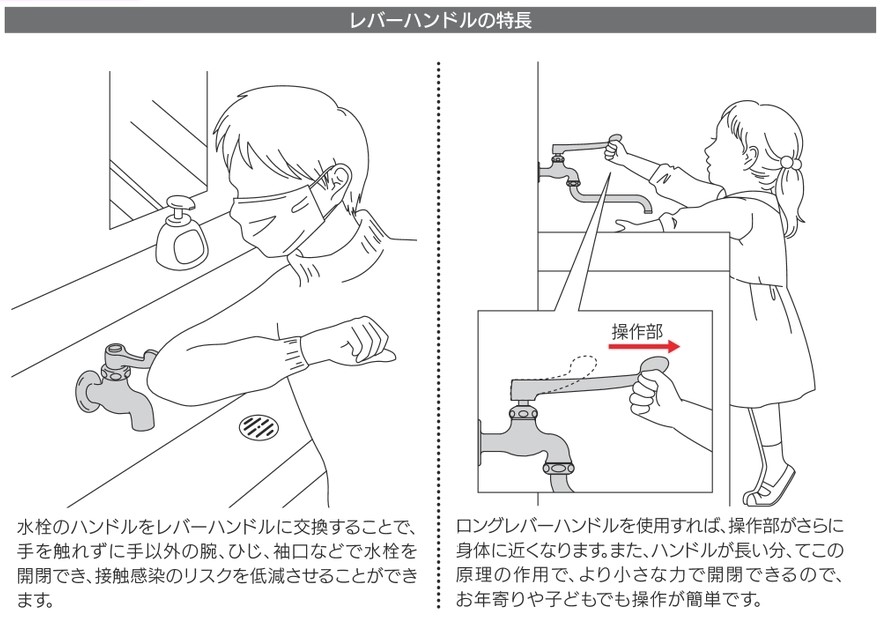 レバーハンドルの特長

水栓のハンドルをレバーハンドルに交換することで、手を触れずに手以外の腕、ひじ、袖口などで水栓を開閉でき、接触感染のリスクを低減させることができます。

操作部

ロングレバーハンドルを使用すれば、操作部がさらに身体に近くなります。また、ハンドルが長い分、てこの原理の作用で、より小さな力で開閉できるので、お年寄りや子どもでも操作が簡単です。