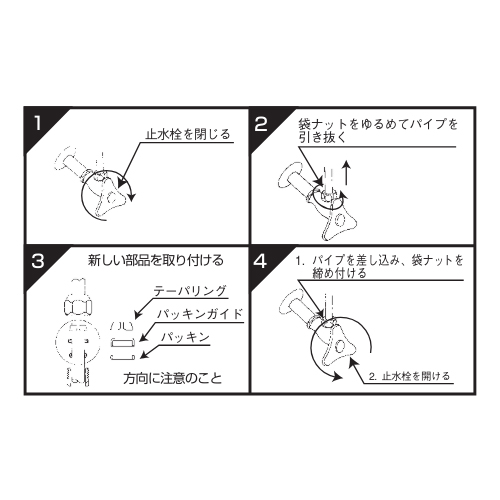 1

止水栓を閉じる

2

袋ナットをゆるめてパイプを引き抜く

3

新しい部品を取り付ける

テーパリング

パッキンガイド

パッキン

方向に注意のこと

4

1. パイプを差し込み、袋ナットを締め付ける

2. 止水栓を開ける