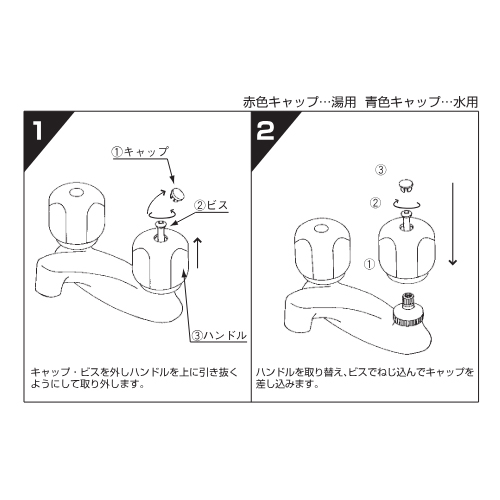 赤色キャップ…湯用　青色キャップ…水用

1

①キャップ

②ビス

③ハンドル

キャップ・ビスを外しハンドルを上に引き抜くようにして取り外します。

2

③

②

①

ハンドルを取り替え、ビスでねじ込んでキャップを差し込みます。