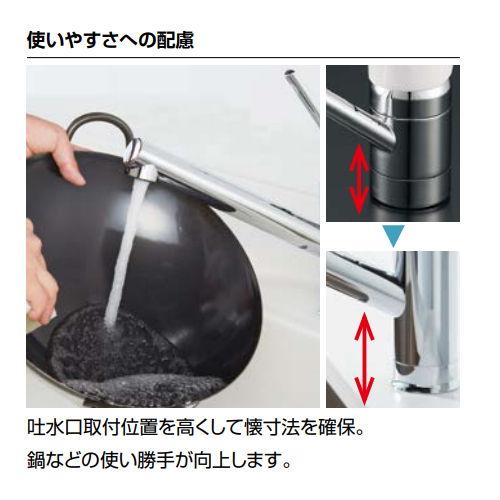 使いやすさへの配慮

吐水口取付位置を高くして懐寸法を確保。
鍋などの使い勝手が向上します。