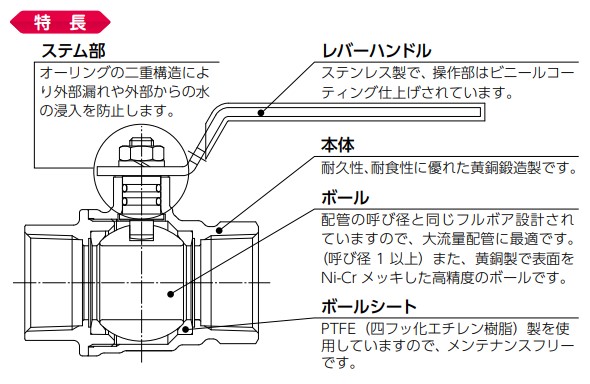 特 長

ステム部
オーリングの二重構造により外部漏れや外部からの水の浸入を防止します。

レバーハンドル
ステンレス製で、操作部はビニールコーティング仕上げされています。

本体
耐久性、耐食性に優れた黄銅鍛造製です。

ボール
配管の呼び径と同じフルボア設計されていますので、大流量配管に最適です。（呼び径 1 以上）また、黄銅製で表面をNi-Cr メッキした高精度のボールです。

ボールシート
PTFE（四フッ化エチレン樹脂）製を使用していますので、メンテナンスフリーです。