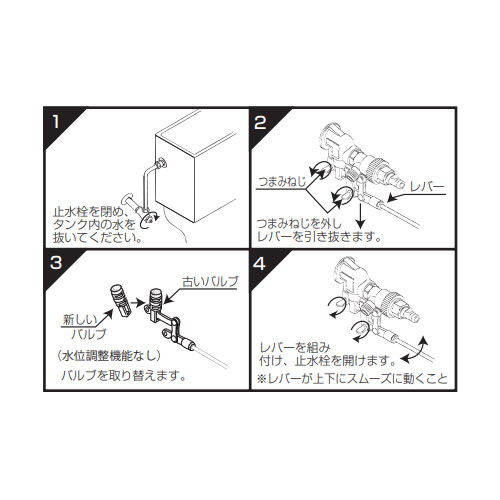 1

止水栓を閉め、タンク内の水を抜いてください。

2

つまみねじ

レバー

つまみねじを外しレバーを引き抜きます。

3

古いバルブ

新しいバルブ

（水位調整機能なし）

バルブを取り替えます。

4

レバーを組み付け、止水栓を開けます。

※レバーが上下にスムーズに動くこと