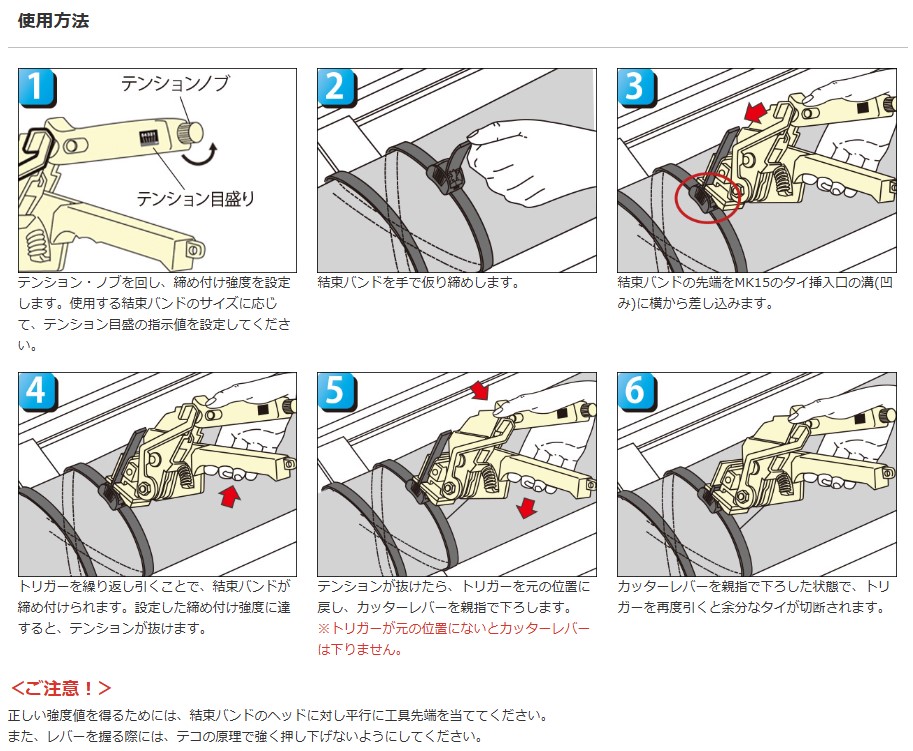 使用方法

1
テンションノブ
テンション目盛り
テンション・ノブを回し、締め付け強度を設定します。使用する結束バンドのサイズに応じて、テンション目盛の指示値を設定してください。

2
結束バンドを手で仮り締めします。

3
結束バンドの先端をMK15のタイ挿入口の溝(凹み)に横から差し込みます。

4
トリガーを繰り返し引くことで、結束バンドが締め付けられます。設定した締め付け強度に達すると、テンションが抜けます。

5
テンションが抜けたら、トリガーを元の位置に戻し、カッターレバーを親指で下ろします。
※トリガーが元の位置にないとカッターレバーは下りません。

6
カッターレバーを親指で下ろした状態で、トリガーを再度引くと余分なタイが切断されます。

<ご注意！>
正しい強度値を得るためには、結束バンドのヘッドに対し平行に工具先端を当ててください。
また、レバーを握る際には、テコの原理で強く押し下げないようにしてください。