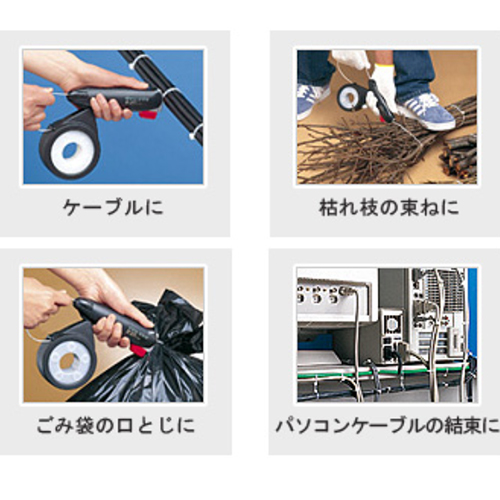 ケーブルに

枯れ枝の束ねに

ごみ袋の口とじに

パソコンケーブルの結束に