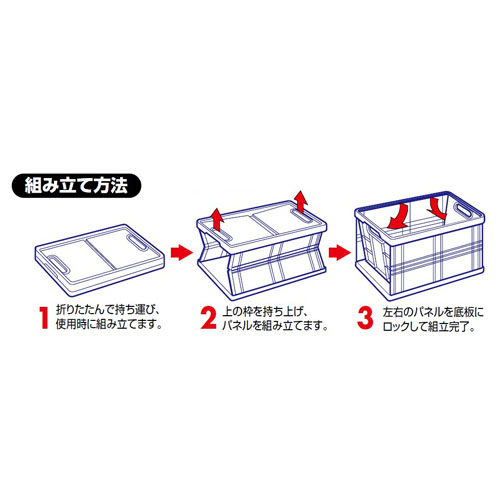 組み立て方法

1 折りたたんで持ち運び、使用時に組み立てます。

2 上の枠を持ち上げ、パネルを組み立てます。

3 左右のパネルを底板にロックして組立完了。