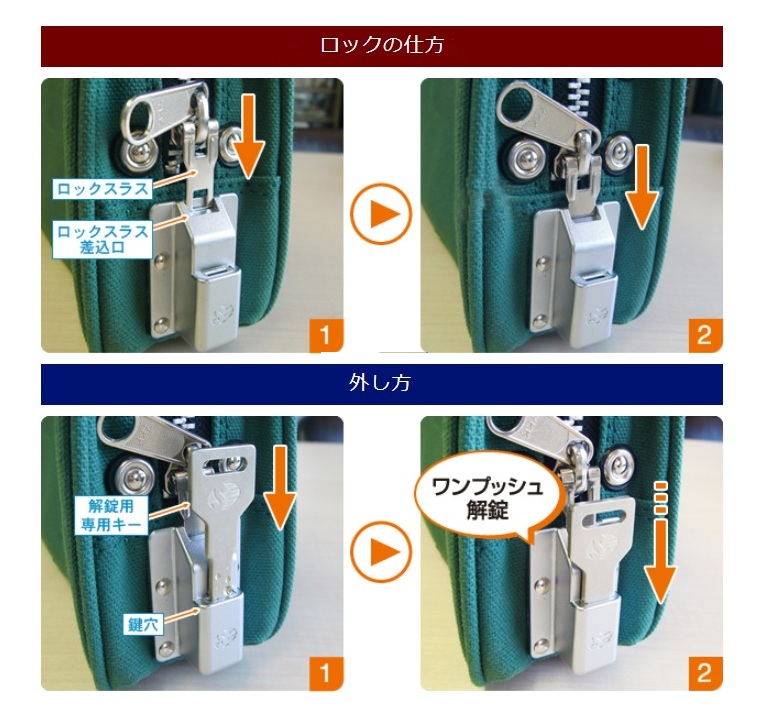 ロックの仕方

ロックスラス

ロックスラス差込口

1

2

外し方

解錠用専用キー

鍵穴

1

ワンプッシュ解錠

2