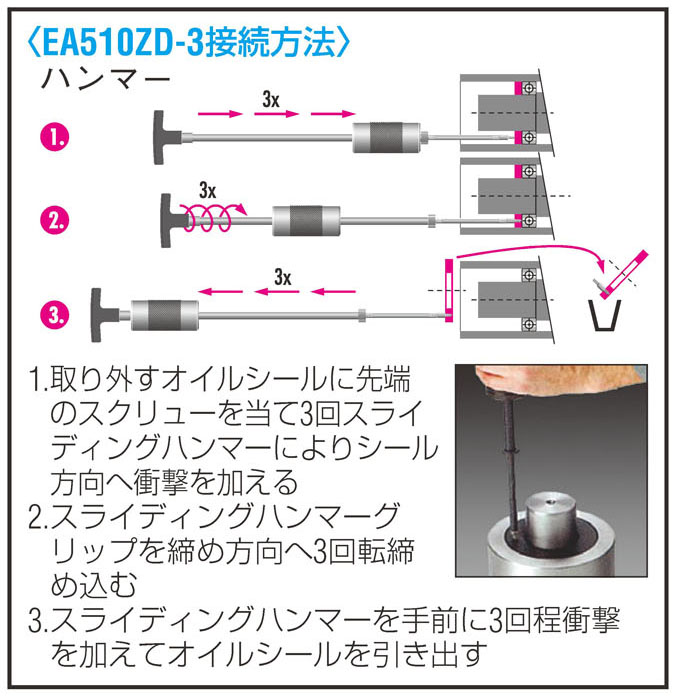 〈EA510ZD-3接続方法〉
ハンマー

1.
3x

2.
3x

3.
3x

1.取り外すオイルシールに先端のスクリューを当て3回スライディングハンマーによりシール方向へ衝撃を加える
2.スライディングハンマーグリップを締め方向へ3回転締め込む
3.スライディングハンマーを手前に3回程衝撃を加えてオイルシールを引き出す