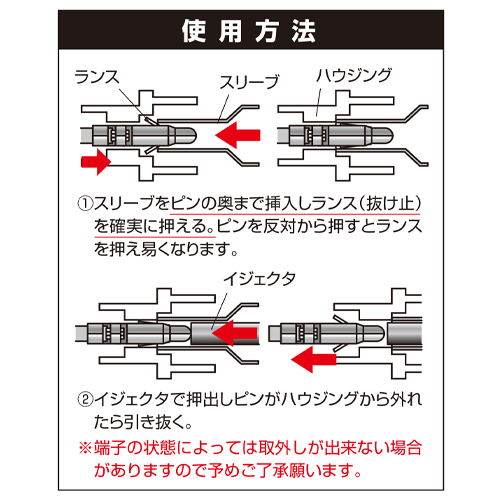 使用方法

ランス

スリーブ

ハウジング

①スリーブをピンの奥まで挿入しランス（抜け止）を確実に押える。ピンを反対から押すとランスを押え易くなります。

イジェクタ

②イジェクタで押出しピンがハウジングから外れたら引き抜く。

※端子の状態によっては取外しが出来ない場合がありますので予めご了承願います。