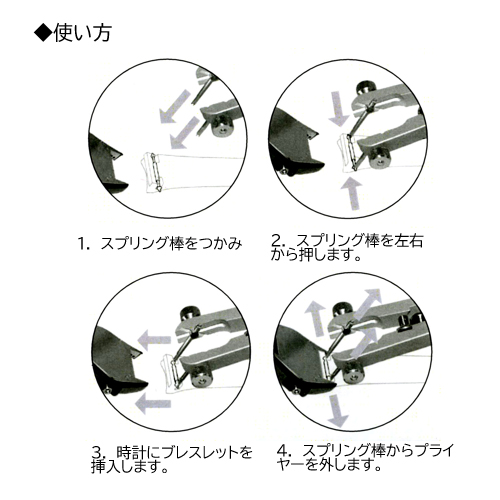 ◆使い方

1. スプリング棒をつかみ

2. スプリング棒を左右から押します。

3. 時計にブレスレットを挿入します。

4. スプリング棒からプライヤーを外します。