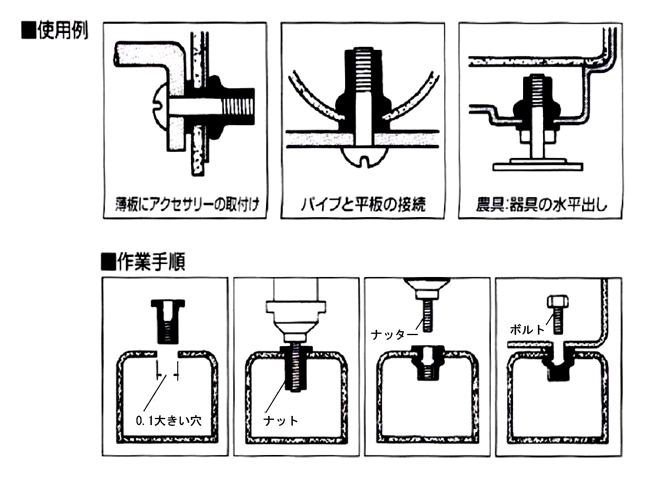 ■使用例

薄板にアクセサリーの取付け

パイプと平板の接続

農具:器具の水平出し

■作業手順

0.1大きい穴

ナット

ナッター

ボルト