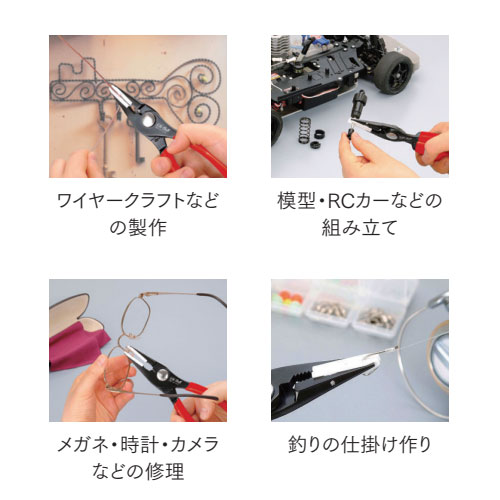 ワイヤークラフトなどの製作

模型・RCカーなどの組み立て

メガネ・時計・カメラなどの修理

釣りの仕掛け作り