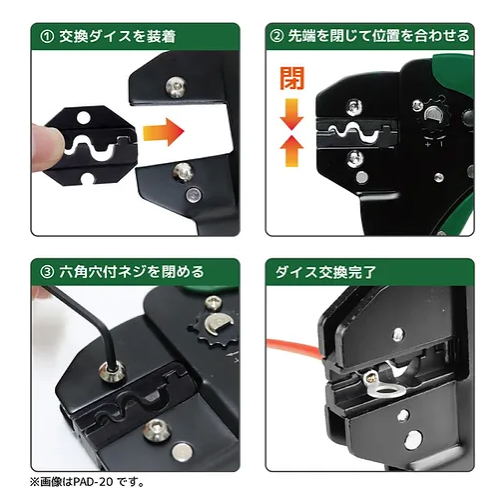 ① 交換ダイスを装着

② 先端を閉じて位置を合わせる

閉

+ -

③ 六角穴付ネジを閉める

ダイス交換完了

※画像はPAD-20 です。