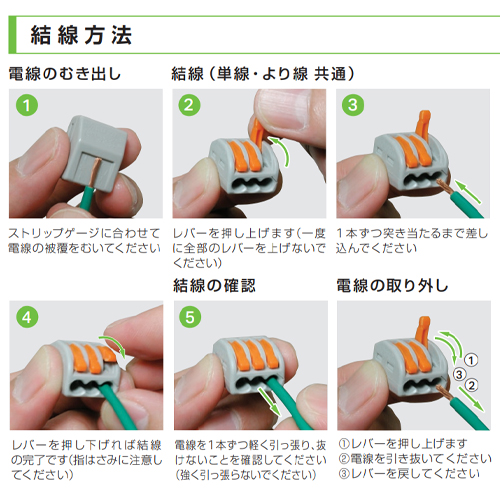 結線方法

電線のむき出し

1

ストリップゲージに合わせて電線の被覆をむいてください

結線（単線・より線 共通）

2

レバーを押し上げます（一度に全部のレバーを上げないでください）

3

1本ずつ突き当たるまで差し込んでください

4

レバーを押し下げれば結線の完了です（指はさみに注意してください）

結線の確認

5

電線を1本ずつ軽く引っ張り、抜けないことを確認してください（強く引っ張らないでください）

電線の取り外し

①
③
②

①レバーを押し上げます
②電線を引き抜いてください
③レバーを戻してください