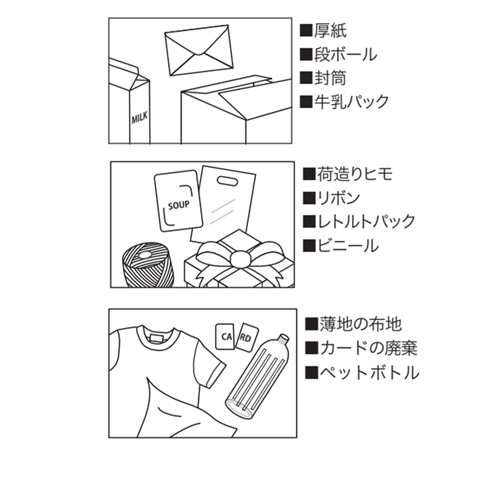 MILK

■厚紙
■段ボール
■封筒
■牛乳パック

SOUP

■荷造りヒモ
■リボン
■レトルトパック
■ビニール

CA RD

■薄地の布地
■カードの廃棄
■ペットボトル