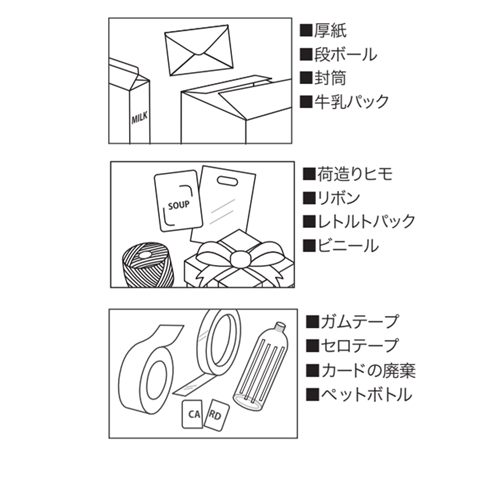 MILK

■厚紙
■段ボール
■封筒
■牛乳パック

SOUP

■荷造りヒモ
■リボン
■レトルトパック
■ビニール

CA RD

■ガムテープ
■セロテープ
■カードの廃棄
■ペットボトル