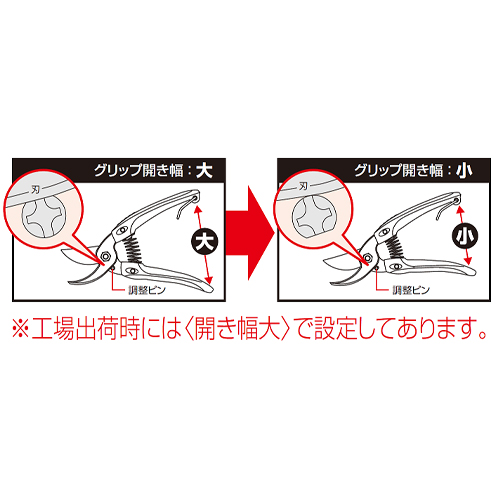 グリップ開き幅：大

刃

大

調整ピン

グリップ開き幅：小

刃

小

調整ピン

※工場出荷時には〈開き幅大〉で設定してあります。