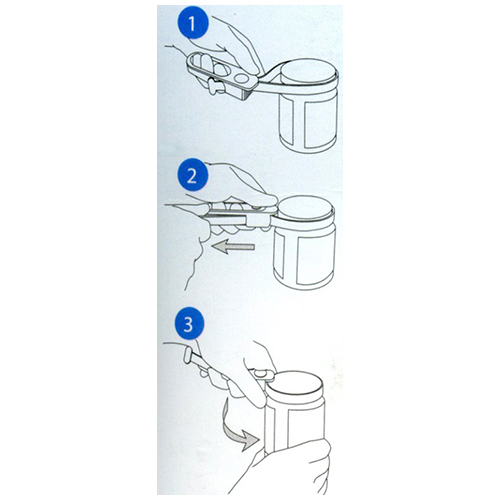 1

2

3