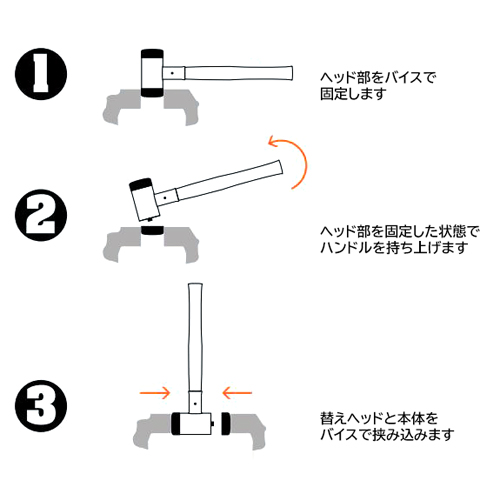 1

ヘッド部をバイスで固定します

2

ヘッド部を固定した状態でハンドルを持ち上げます

3

替えヘッドと本体をバイスで挟み込みます