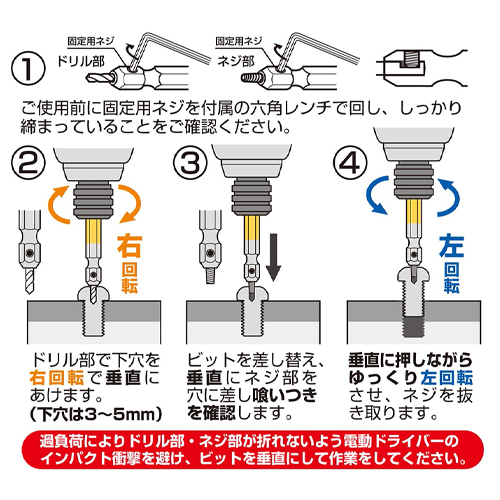 ①

固定用ネジ
ドリル部

固定用ネジ
ネジ部

ご使用前に固定用ネジを付属の六角レンチで回し、しっかり締まっていることをご確認ください。

②

右回転

ドリル部で下穴を右回転で垂直にあけます。
(下穴は3～5mm)

③

ビットを差し替え、垂直にネジ部を穴に差し喰いつきを確認します。

④

左回転

垂直に押しながらゆっくり左回転させ、ネジを抜き取ります。

過負荷によりドリル部・ネジ部が折れないよう電動ドライバーのインパクト衝撃を避け、ビットを垂直にして作業をしてください。