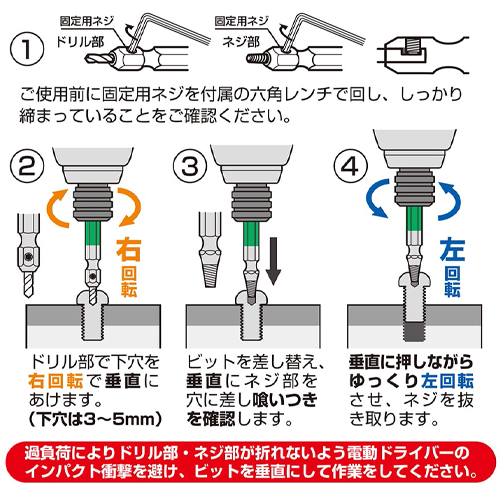 ①

固定用ネジ
ドリル部

固定用ネジ
ネジ部

ご使用前に固定用ネジを付属の六角レンチで回し、しっかり締まっていることをご確認ください。

②
右回転

ドリル部で下穴を右回転で垂直にあけます。
(下穴は3～5mm)

③

ビットを差し替え、垂直にネジ部を穴に差し喰いつきを確認します。

④
左回転

垂直に押しながらゆっくり左回転させ、ネジを抜き取ります。

過負荷によりドリル部・ネジ部が折れないよう電動ドライバーのインパクト衝撃を避け、ビットを垂直にして作業をしてください。