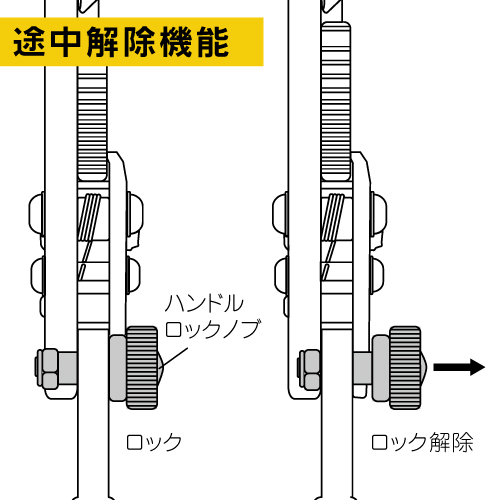 途中解除機能

ハンドル
ロックノブ

ロック

ロック解除