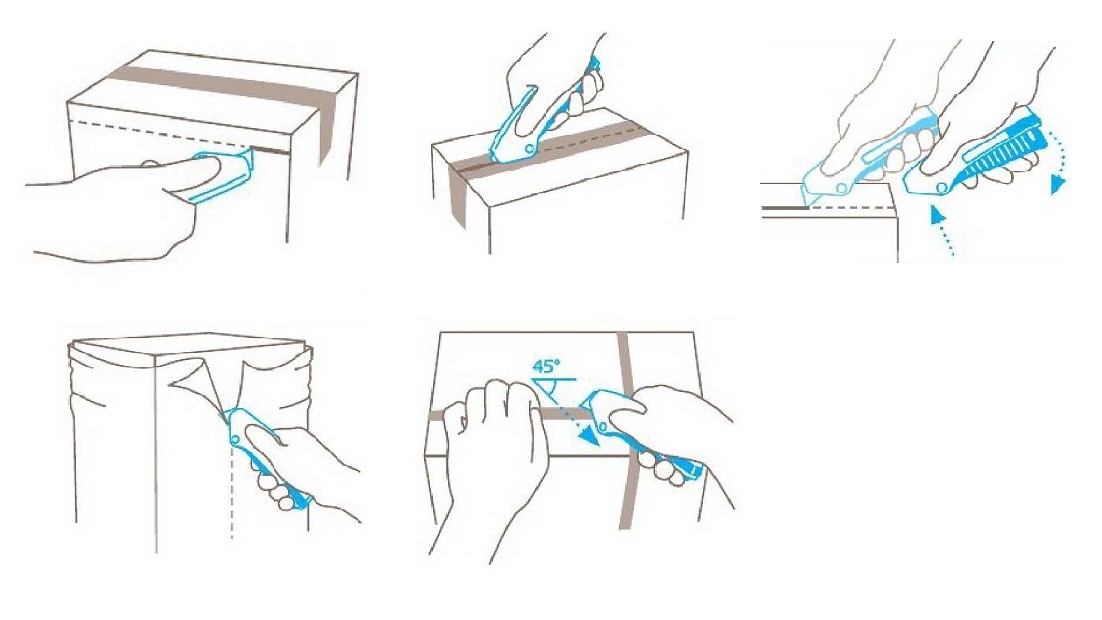 45°