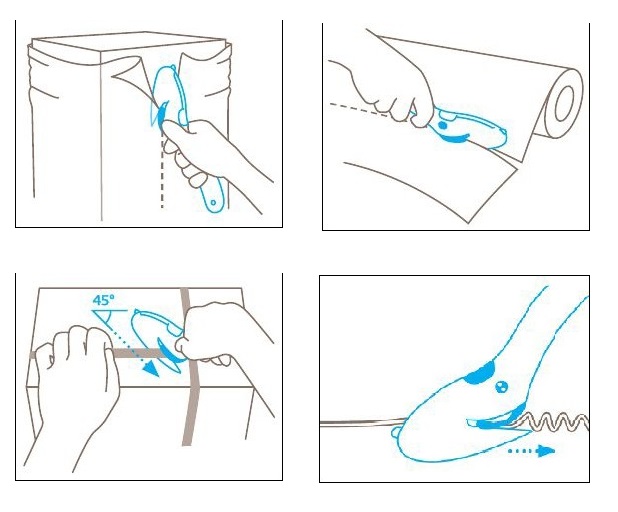 45°