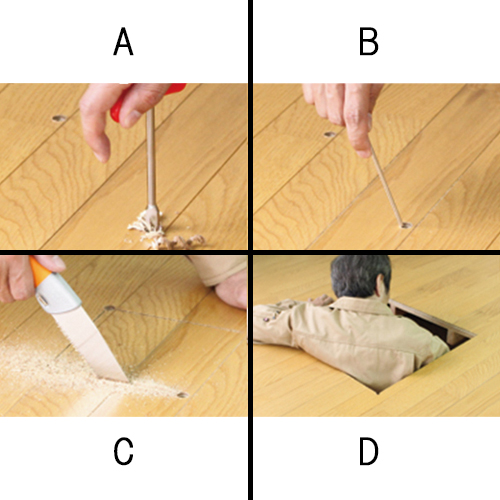 A

B

C

D